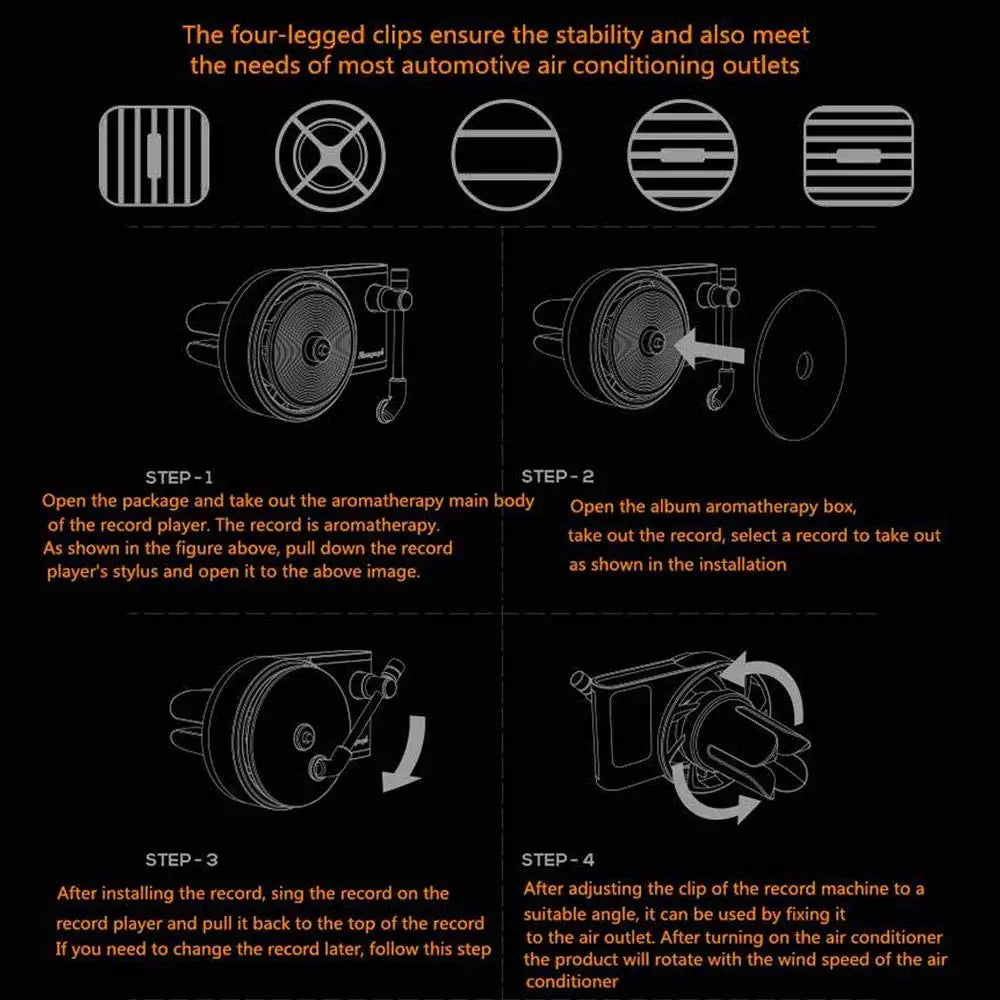 The four-legged clips ensure the stability and also meet the needs of most automotive air conditioning outlets

STEP-1
Open the package and take out the aromatherapy main body of the record player. The record is aromatherapy.
As shown in the figure above, pull down the record player's stylus and open it to the above image.

STEP-2
Open the album aromatherapy box,
take out the record, select a record to take out as shown in the installation

STEP-3
After installing the record, sing the record on the record player and pull it back to the top of the record
If you need to change the record later, follow this step

STEP-4
After adjusting the clip of the record machine to a suitable angle, it can be used by fixing it to the air outlet. After turning on the air conditioner the product will rotate with the wind speed of the air conditioner